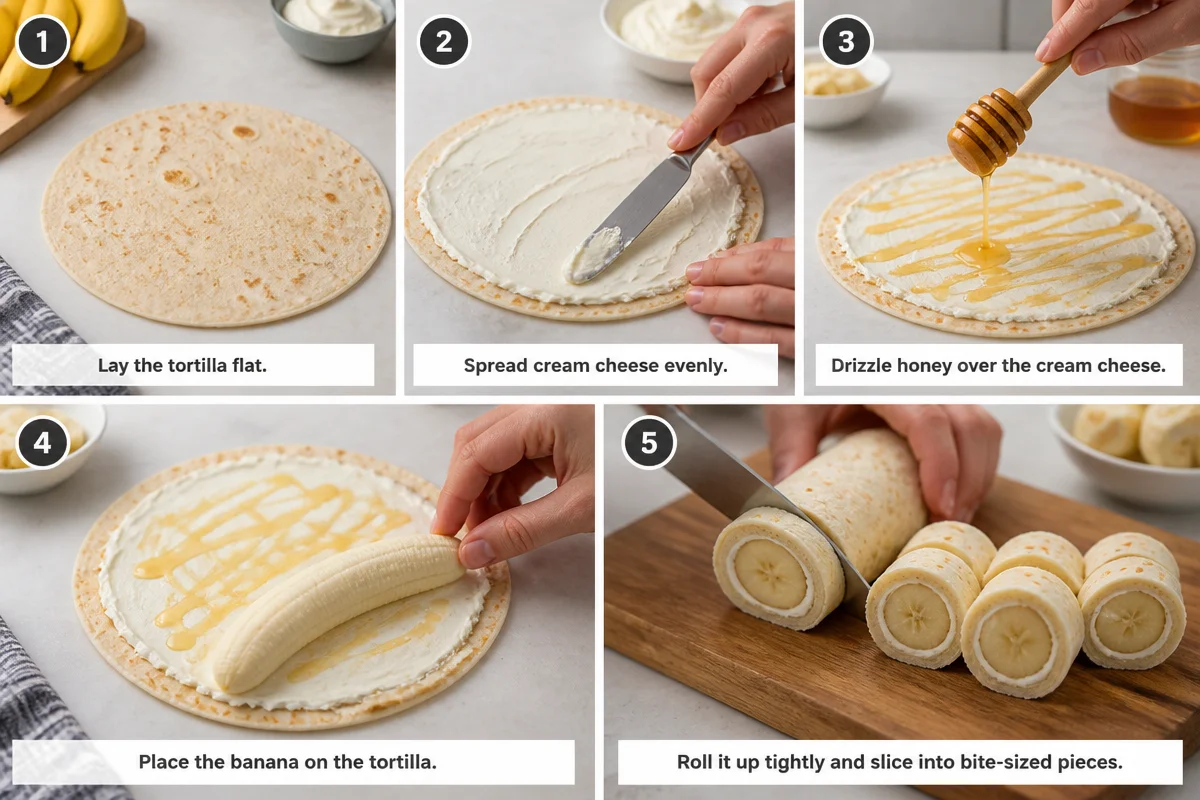 1
Lay the tortilla flat.

2
Spread cream cheese evenly.

3
Drizzle honey over the cream cheese.

4
Place the banana on the tortilla.

5
Roll it up tightly and slice into bite-sized pieces.